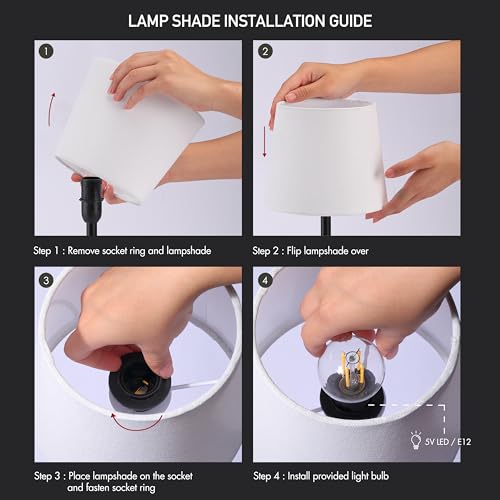 LAMP SHADE INSTALLATION GUIDE

1

Step 1 : Remove socket ring and lampshade

2

Step 2 : Flip lampshade over

3

Step 3 : Place lampshade on the socket and fasten socket ring

4

5V LED / E12

Step 4 : Install provided light bulb